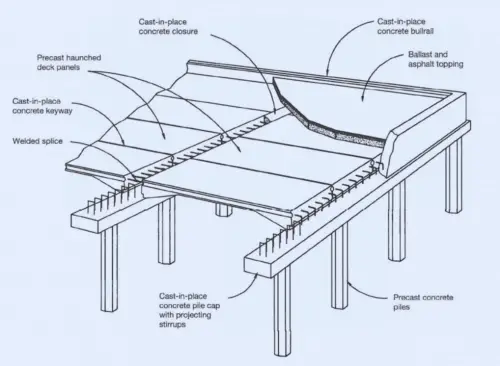 Cast-in-place concrete closure

Cast-in-place concrete bullrail

Precast haunched deck panels

Ballast and asphalt topping

Cast-in-place concrete keyway

Welded splice

Cast-in-place concrete pile cap with projecting stirrups

Precast concrete piles