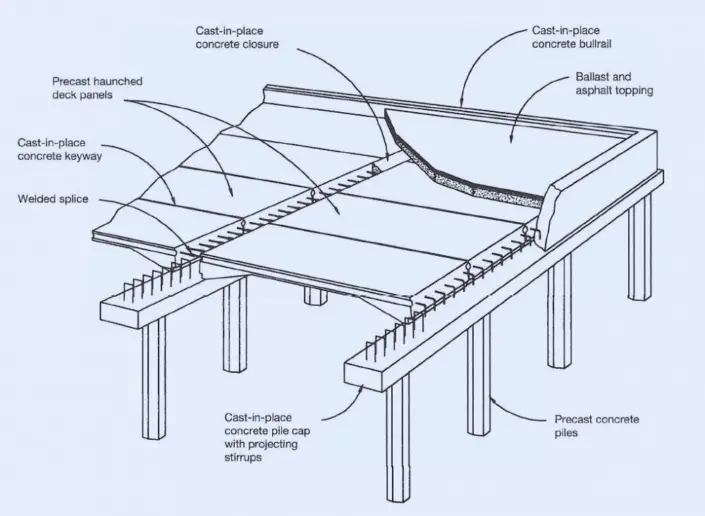 Cast-in-place concrete closure

Cast-in-place concrete bullrail

Precast haunched deck panels

Ballast and asphalt topping

Cast-in-place concrete keyway

Welded splice

Cast-in-place concrete pile cap with projecting stirrups

Precast concrete piles