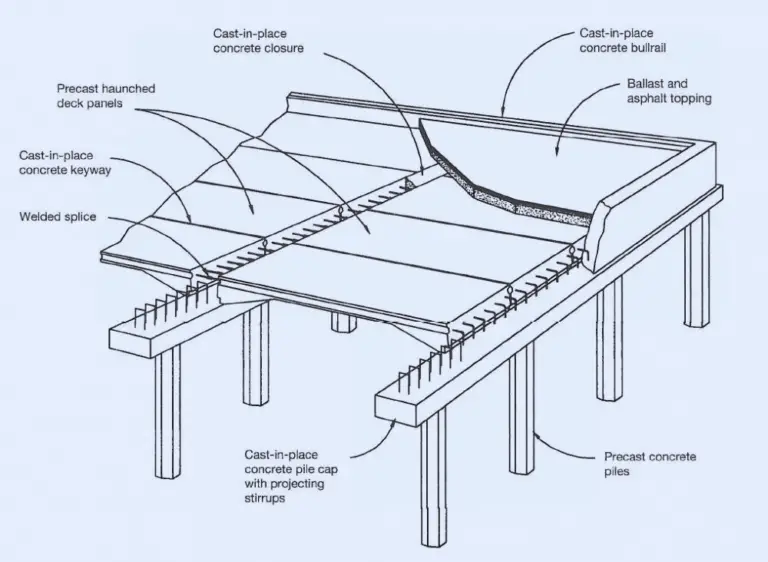 Cast-in-place concrete closure

Cast-in-place concrete bullrail

Precast haunched deck panels

Ballast and asphalt topping

Cast-in-place concrete keyway

Welded splice

Cast-in-place concrete pile cap with projecting stirrups

Precast concrete piles